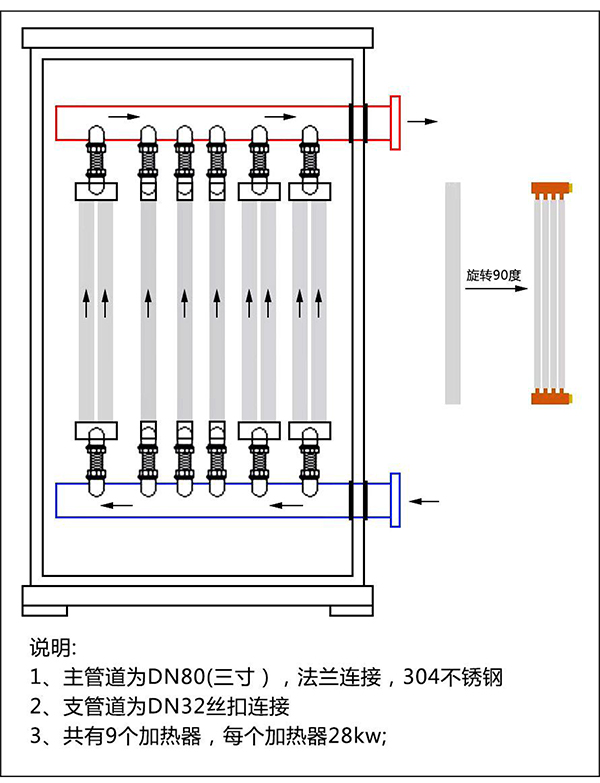 旋转90度

说明:
1、主管道为DN80(三寸），法兰连接，304不锈钢
2、支管道为DN32丝扣连接
3、共有9个加热器，每个加热器28kw;