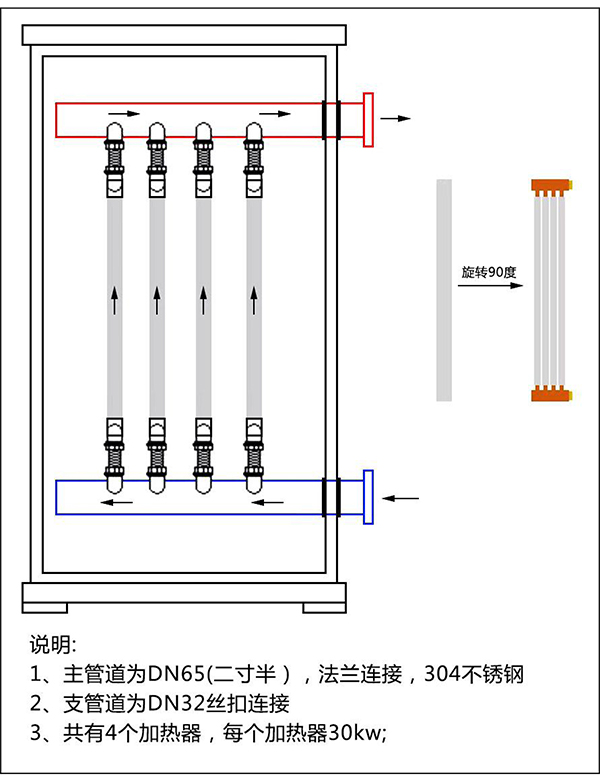 旋转90度

说明:

1、主管道为DN65(二寸半），法兰连接，304不锈钢

2、支管道为DN32丝扣连接

3、共有4个加热器，每个加热器30kw;